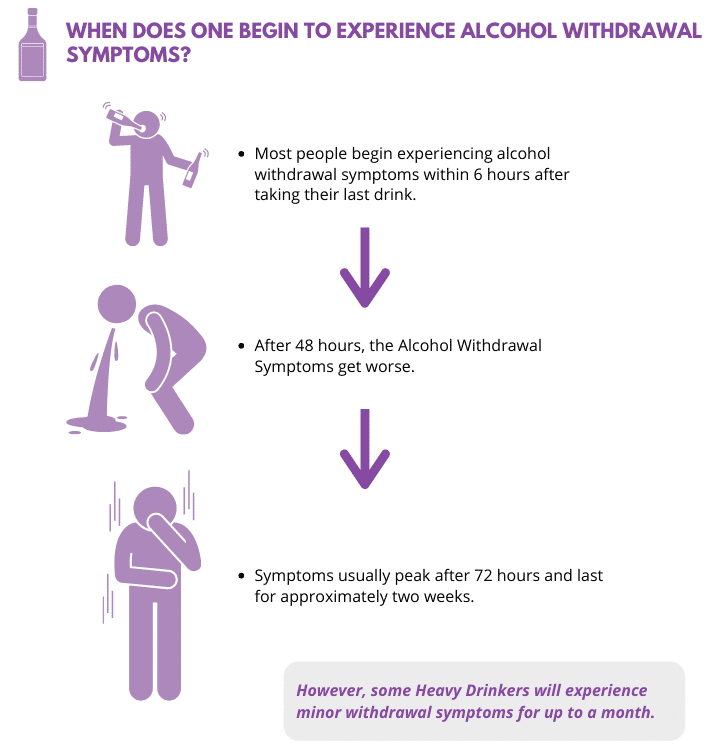 WHEN DOES ONE BEGIN TO EXPERIENCE ALCOHOL WITHDRAWAL SYMPTOMS?

• Most people begin experiencing alcohol withdrawal symptoms within 6 hours after taking their last drink.

• After 48 hours, the Alcohol Withdrawal Symptoms get worse.

• Symptoms usually peak after 72 hours and last for approximately two weeks.

However, some Heavy Drinkers will experience minor withdrawal symptoms for up to a month.